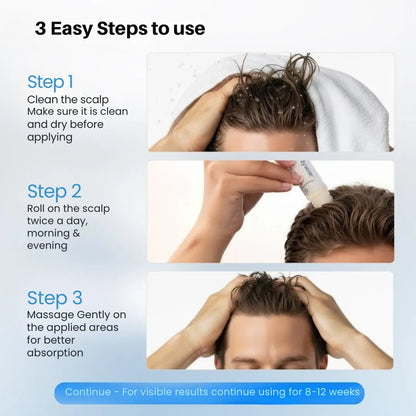 3 Easy Steps to use

Step 1
Clean the scalp Make sure it is clean and dry before applying

Step 2
Roll on the scalp twice a day, morning & evening

Step 3
Massage Gently on the applied areas for better absorption

Continue - For visible results continue using for 8-12 weeks